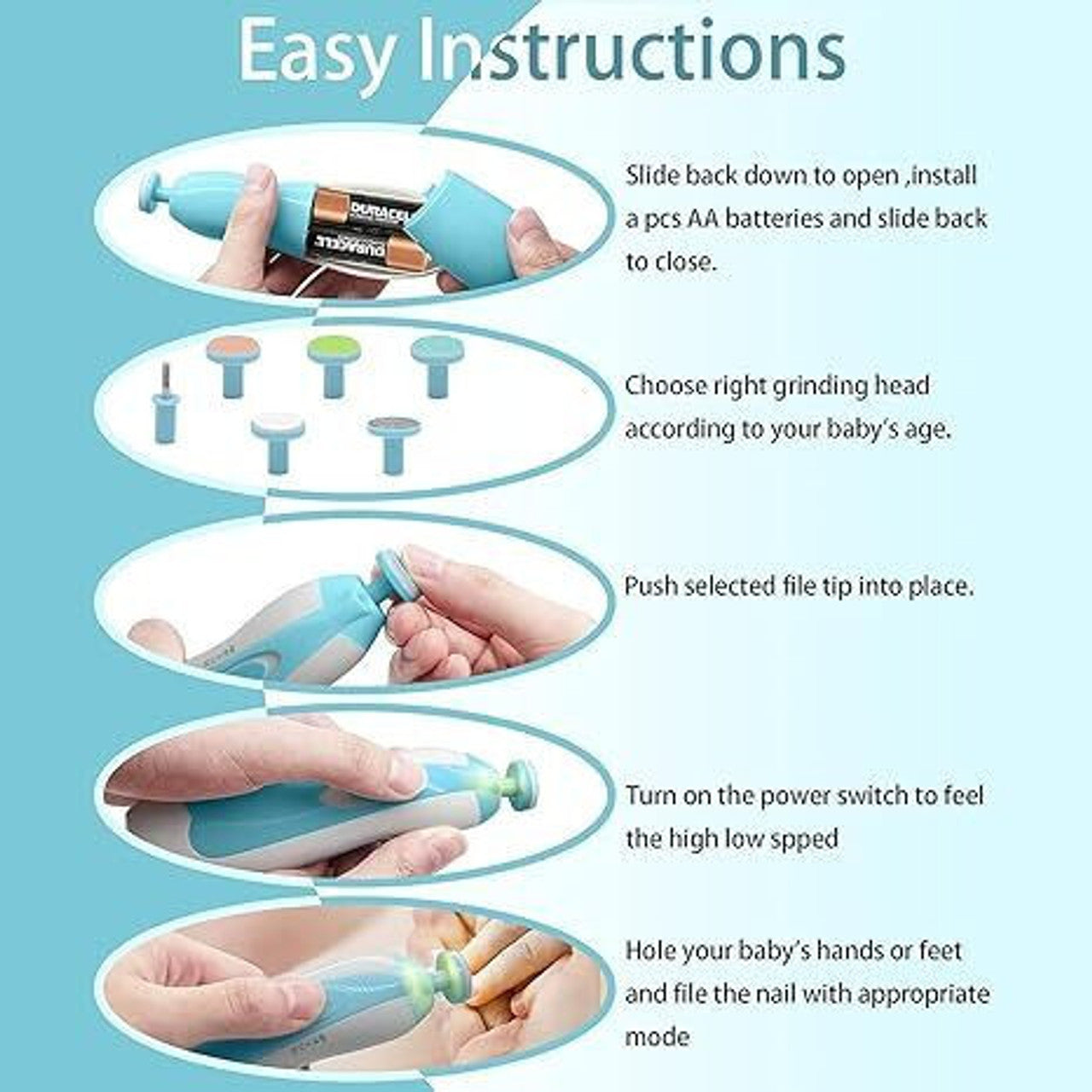 Easy Instructions

DURACELL
DURACELL

Slide back down to open ,install a pcs AA batteries and slide back to close.

Choose right grinding head according to your baby's age.

Push selected file tip into place.

Turn on the power switch to feel the high low spped

Hole your baby's hands or feet and file the nail with appropriate mode