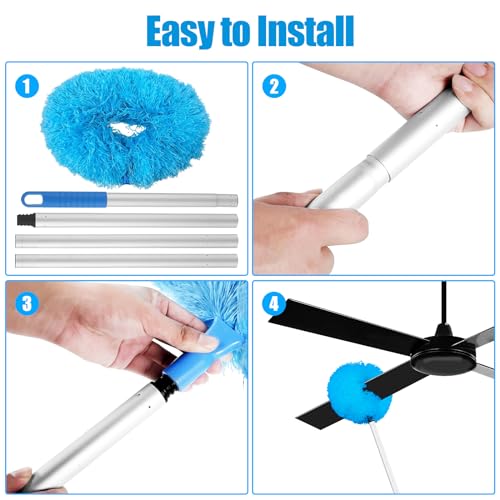 Easy to Install

1

2

3

4